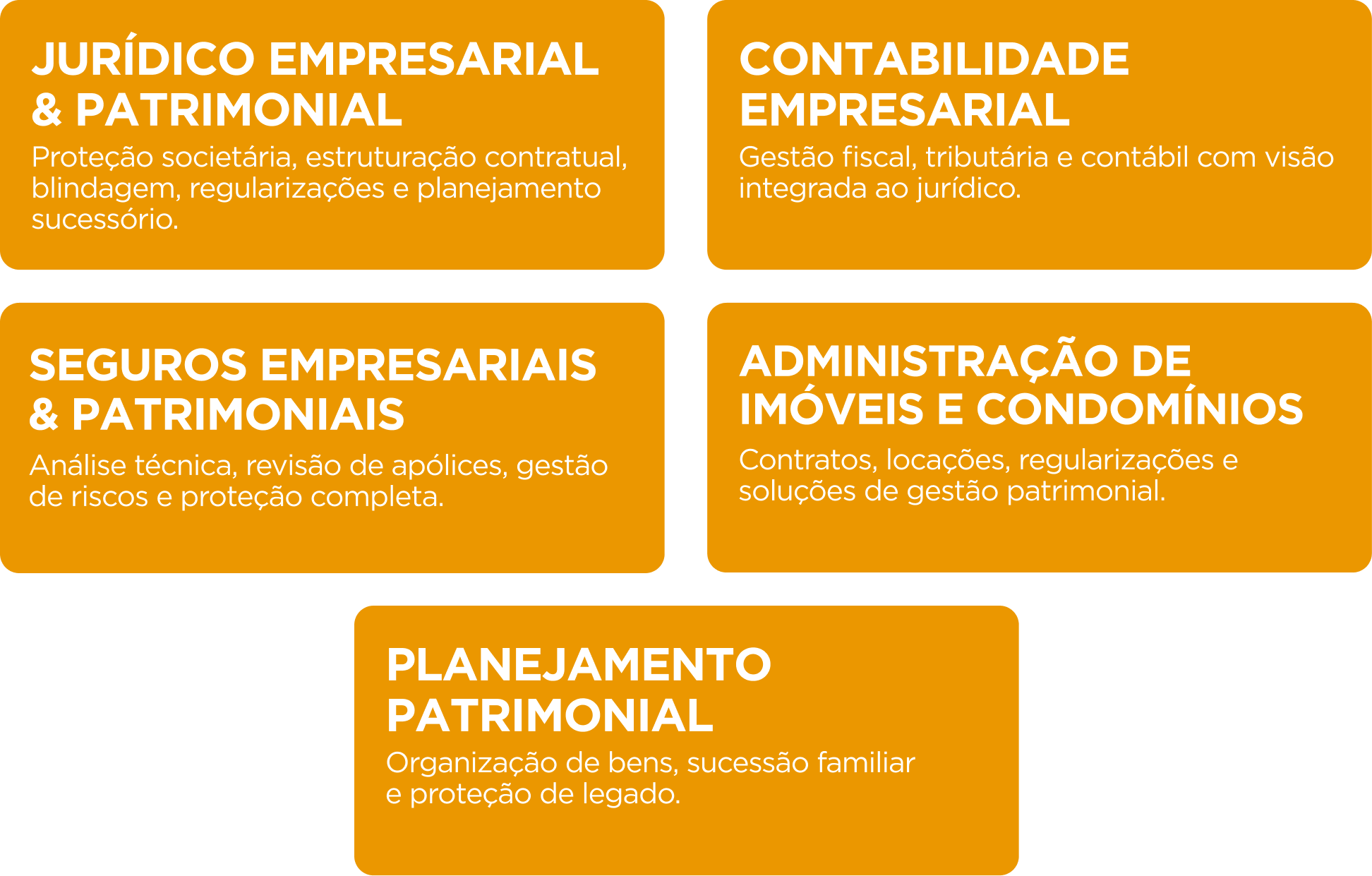 JURÍDICO EMPRESARIAL
& PATRIMONIAL

Proteção societária, estruturação contratual, blindagem, regularizações e planejamento sucessório.

CONTABILIDADE
EMPRESARIAL

Gestão fiscal, tributária e contábil com visão integrada ao jurídico.

SEGUROS EMPRESARIAIS
& PATRIMONIAIS

Análise técnica, revisão de apólices, gestão de riscos e proteção completa.

ADMINISTRAÇÃO DE
IMÓVEIS E CONDOMÍNIOS

Contratos, locações, regularizações e soluções de gestão patrimonial.

PLANEJAMENTO
PATRIMONIAL

Organização de bens, sucessão familiar e proteção de legado.